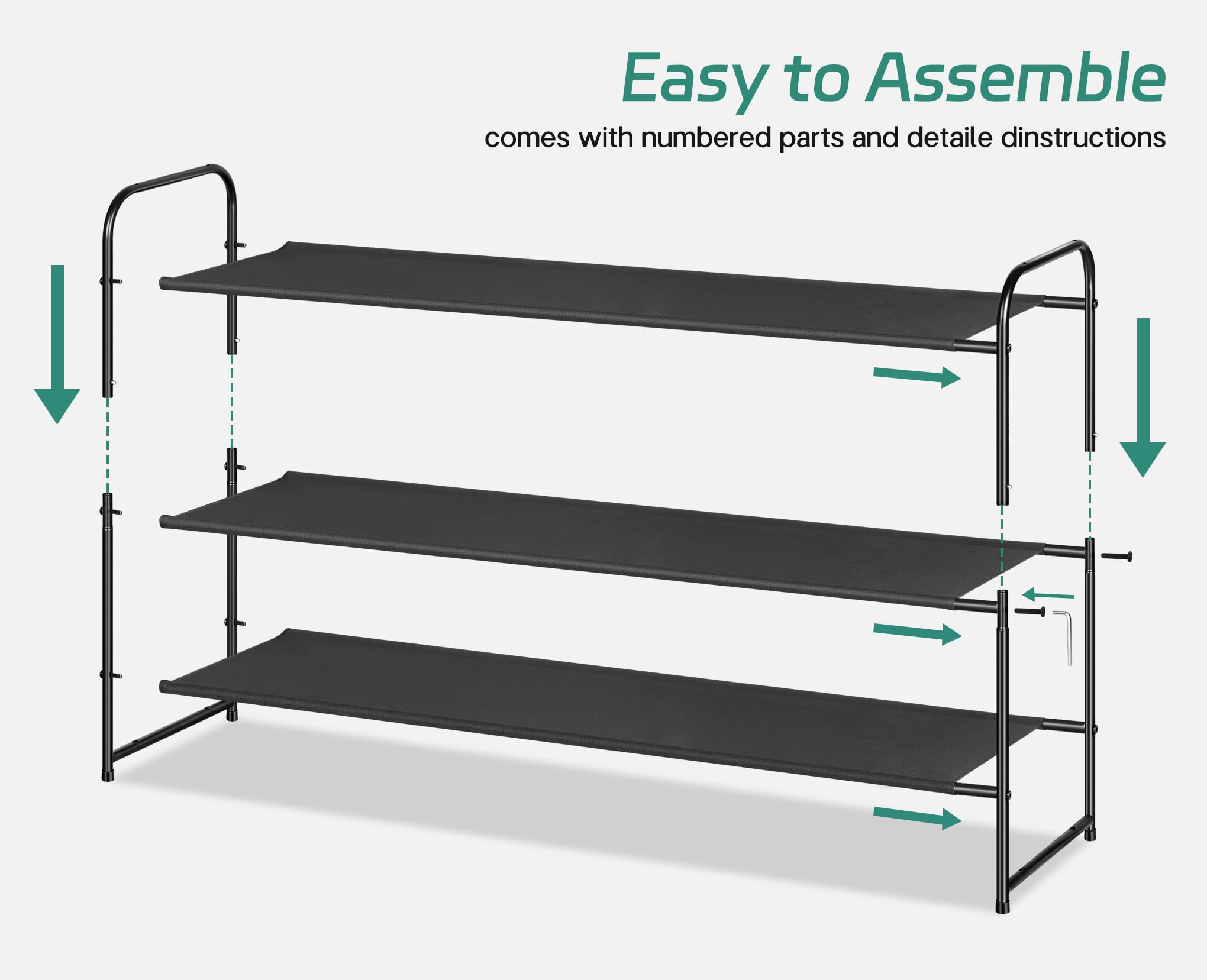 Easy to Assemble
comes with numbered parts and detaile dinstructions