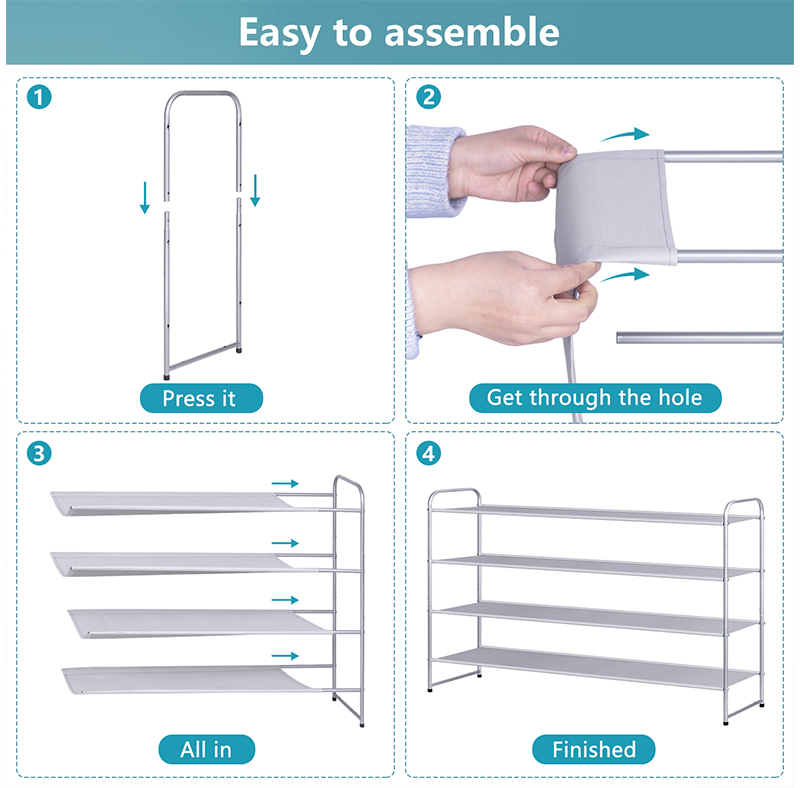 Easy to assemble

1

Press it

2

Get through the hole

3

All in

4

Finished